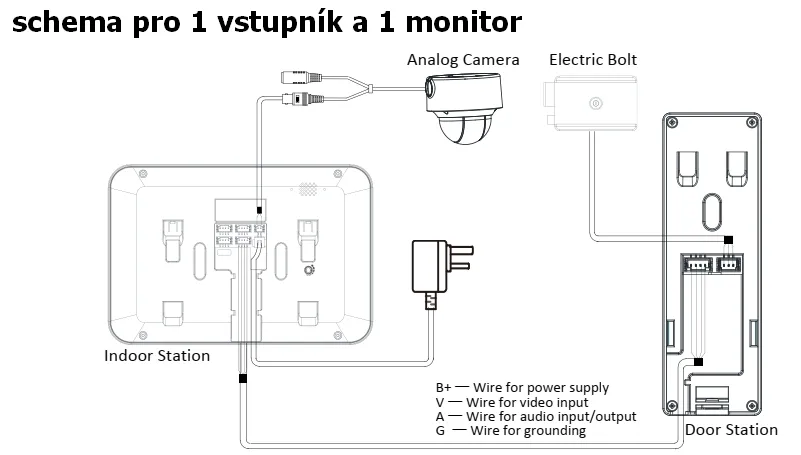 schema pro 1 vstupník a 1 monitor

Analog Camera

Electric Bolt

Indoor Station

B+ — Wire for power supply
V — Wire for video input
A — Wire for audio input/output
G — Wire for grounding

Door Station